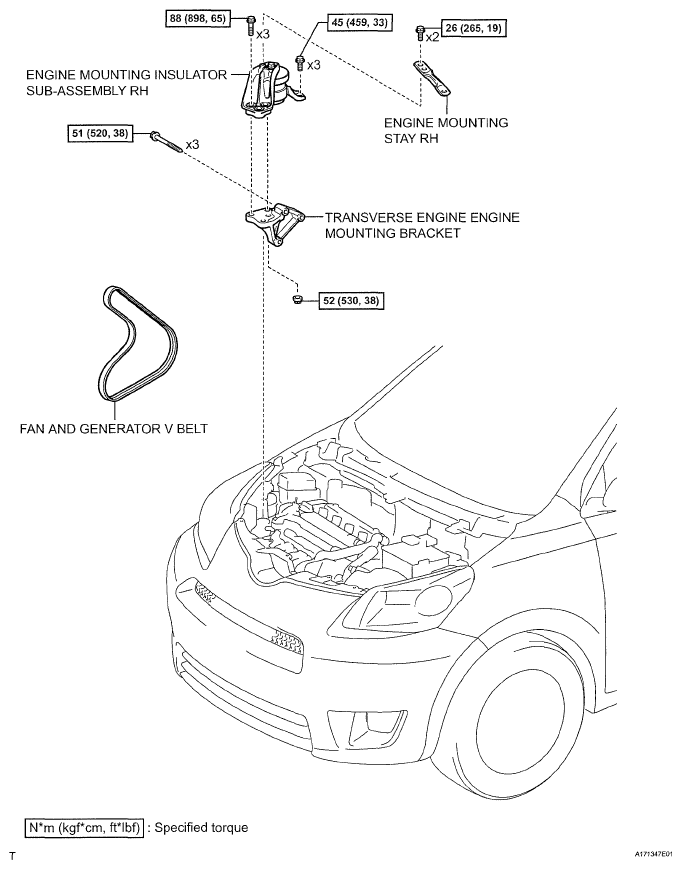 88 (898, 65)

x3

45 (459, 33)

x3

26 (265, 19)

x2

ENGINE MOUNTING INSULATOR SUB-ASSEMBLY RH

ENGINE MOUNTING STAY RH

51 (520, 38)

x3

TRANSVERSE ENGINE ENGINE MOUNTING BRACKET

52 (530, 38)

FAN AND GENERATOR V BELT

N*m (kgf*cm, ft*lbf) : Specified torque

T

A171347E01