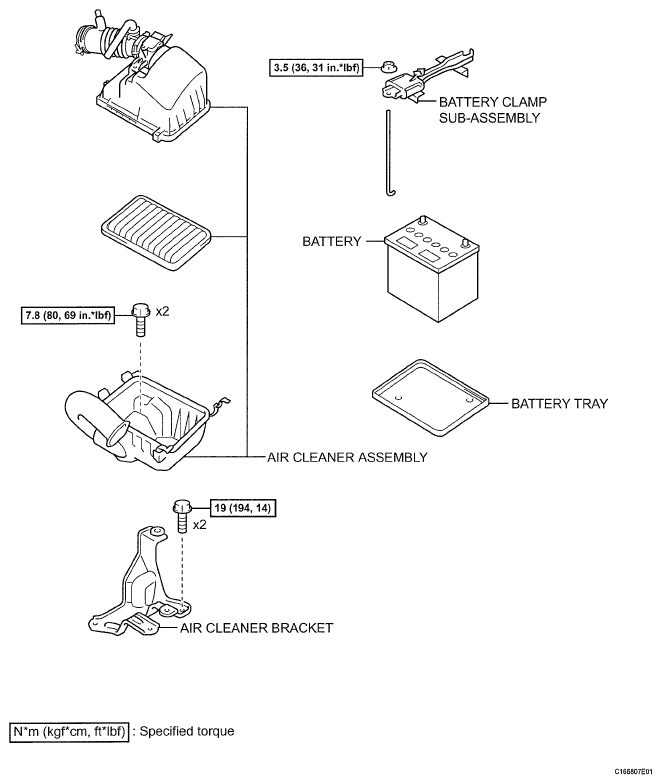 3.5 (36, 31 in.*lbf)

BATTERY CLAMP SUB-ASSEMBLY

BATTERY

7.8 (80, 69 in.*lbf)

x2

BATTERY TRAY

AIR CLEANER ASSEMBLY

19 (194, 14)

x2

AIR CLEANER BRACKET

N*m (kgf*cm, ft*lbf) : Specified torque

C166807E01