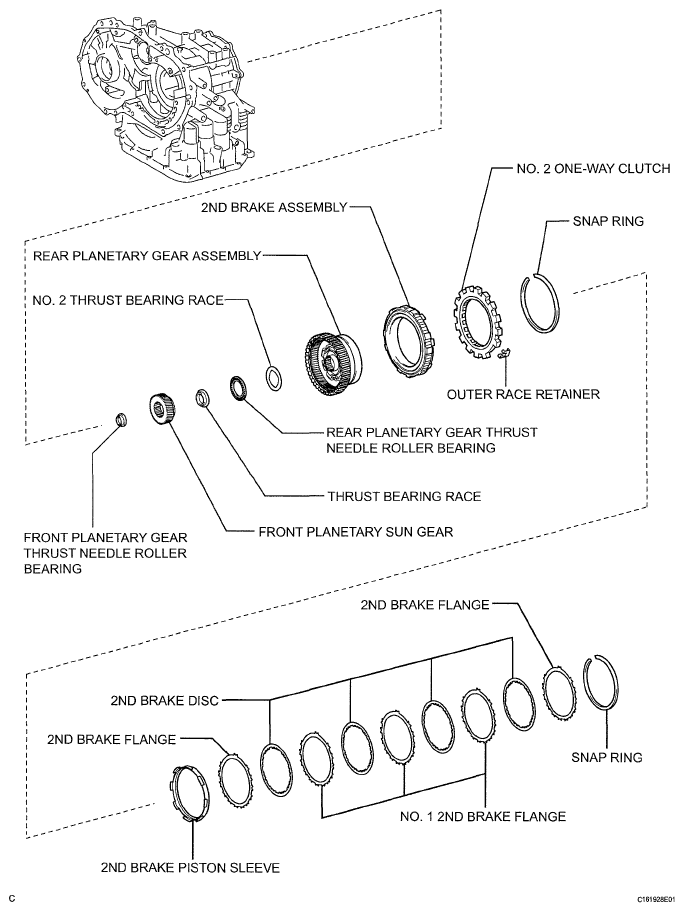 NO. 2 ONE-WAY CLUTCH

2ND BRAKE ASSEMBLY

SNAP RING

REAR PLANETARY GEAR ASSEMBLY

NO. 2 THRUST BEARING RACE

OUTER RACE RETAINER

REAR PLANETARY GEAR THRUST NEEDLE ROLLER BEARING

THRUST BEARING RACE

FRONT PLANETARY SUN GEAR

FRONT PLANETARY GEAR THRUST NEEDLE ROLLER BEARING

2ND BRAKE FLANGE

2ND BRAKE DISC

2ND BRAKE FLANGE

SNAP RING

NO. 1 2ND BRAKE FLANGE

2ND BRAKE PISTON SLEEVE

C

C161928E01