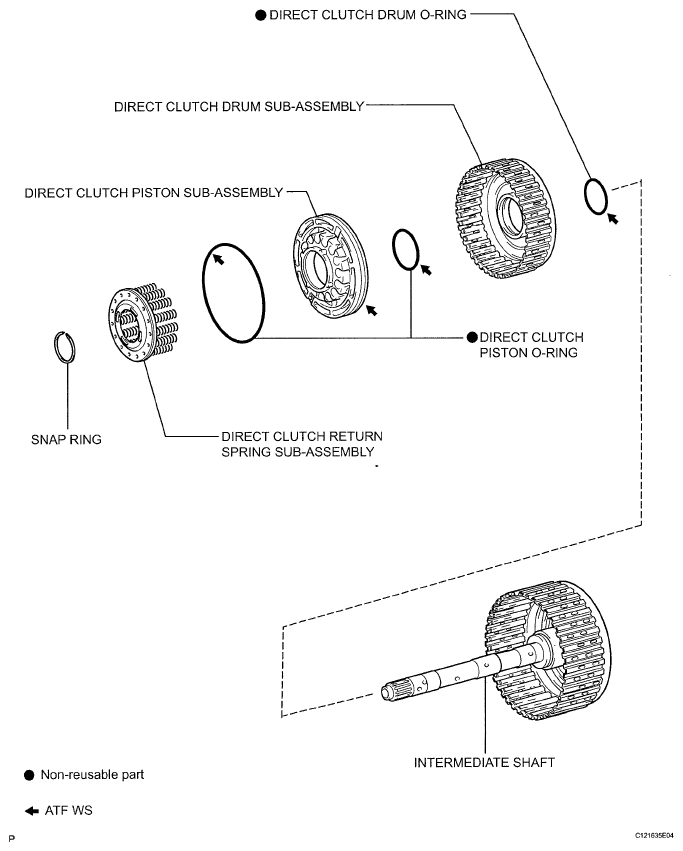 ● DIRECT CLUTCH DRUM O-RING

DIRECT CLUTCH DRUM SUB-ASSEMBLY

DIRECT CLUTCH PISTON SUB-ASSEMBLY

● DIRECT CLUTCH PISTON O-RING

SNAP RING

DIRECT CLUTCH RETURN SPRING SUB-ASSEMBLY

INTERMEDIATE SHAFT

● Non-reusable part

← ATF WS

P

C121635E04