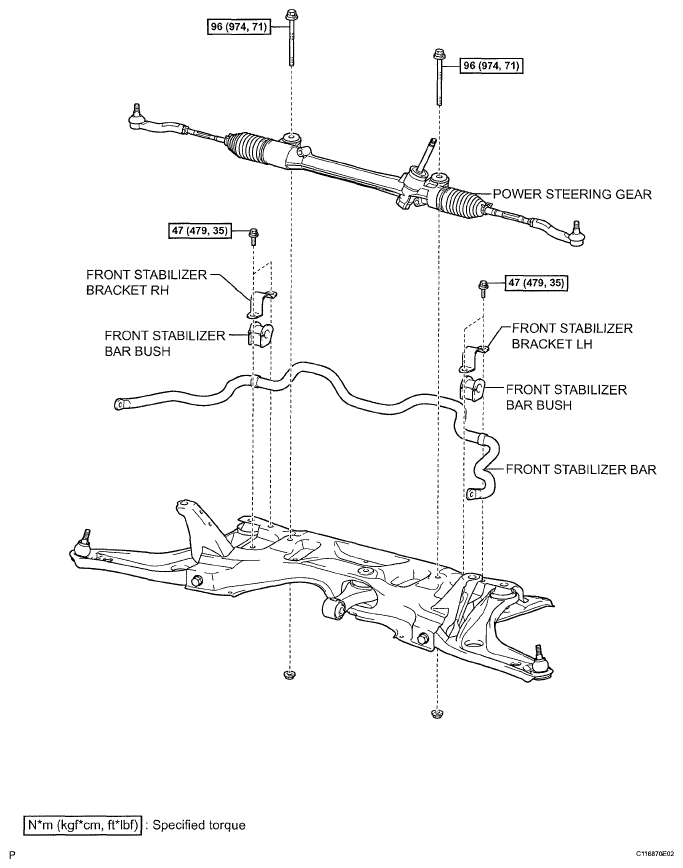 96 (974, 71)

96 (974, 71)

POWER STEERING GEAR

47 (479, 35)

FRONT STABILIZER BRACKET RH

FRONT STABILIZER BAR BUSH

47 (479, 35)

FRONT STABILIZER BRACKET LH

FRONT STABILIZER BAR BUSH

FRONT STABILIZER BAR

N*m (kgf*cm, ft*lbf) : Specified torque

P

C116870E02