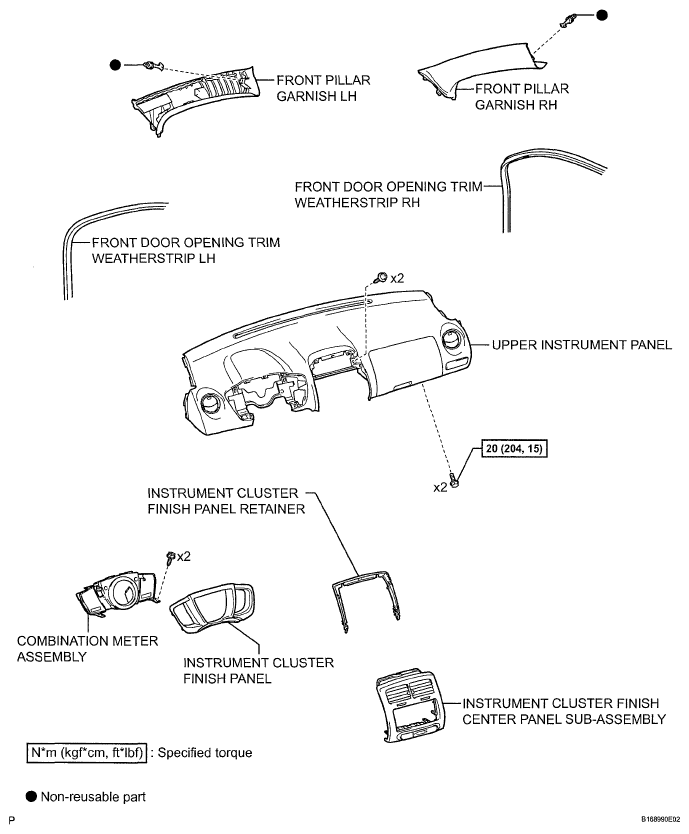 FRONT PILLAR GARNISH LH

FRONT PILLAR GARNISH RH

FRONT DOOR OPENING TRIM WEATHERSTRIP RH

FRONT DOOR OPENING TRIM WEATHERSTRIP LH

x2

UPPER INSTRUMENT PANEL

20 (204, 15)

x2

INSTRUMENT CLUSTER FINISH PANEL RETAINER

x2

COMBINATION METER ASSEMBLY

INSTRUMENT CLUSTER FINISH PANEL

INSTRUMENT CLUSTER FINISH CENTER PANEL SUB-ASSEMBLY

N*m (kgf*cm, ft*lbf) : Specified torque

● Non-reusable part

P

B168990E02