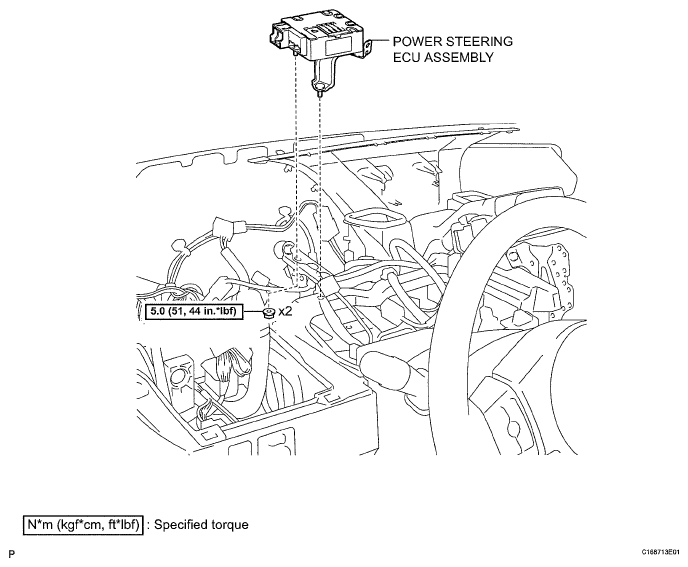 POWER STEERING ECU ASSEMBLY

5.0 (51, 44 in.*lbf)

x2

N*m (kgf*cm, ft*lbf) : Specified torque

P

C168713E01