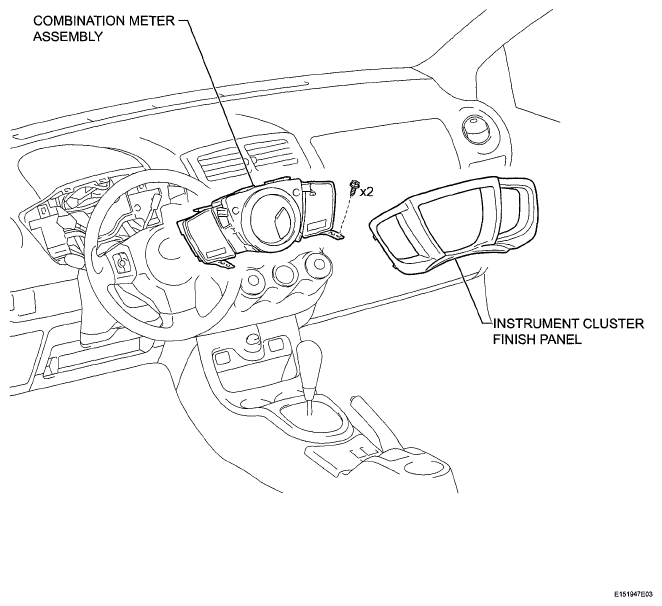 COMBINATION METER ASSEMBLY

x2

INSTRUMENT CLUSTER FINISH PANEL

E151947E03