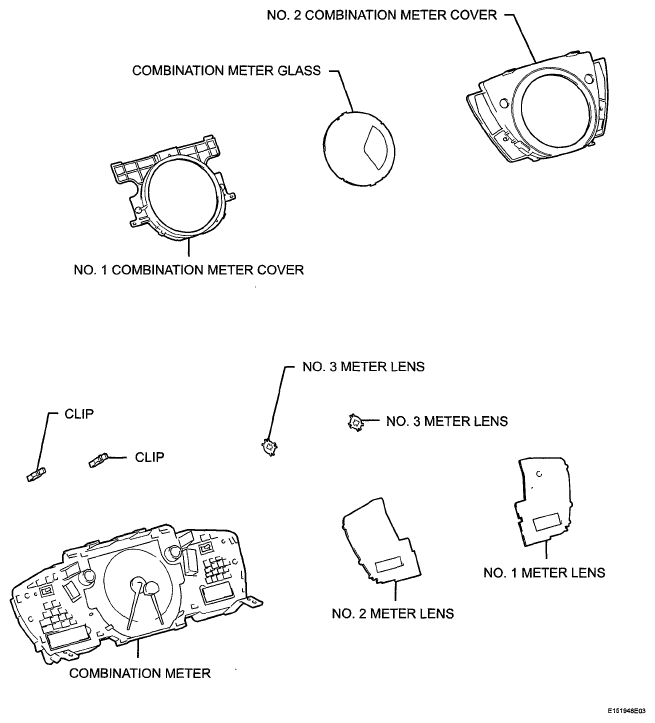 NO. 2 COMBINATION METER COVER

COMBINATION METER GLASS

NO. 1 COMBINATION METER COVER

NO. 3 METER LENS

CLIP

NO. 3 METER LENS

CLIP

NO. 1 METER LENS

NO. 2 METER LENS

COMBINATION METER

E151946E03