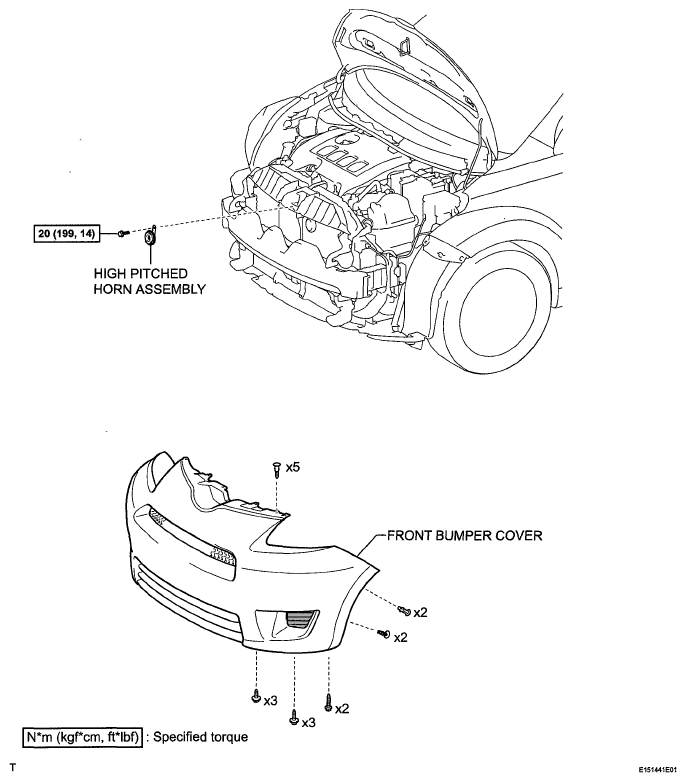 20 (199, 14)

HIGH PITCHED HORN ASSEMBLY

x5

FRONT BUMPER COVER

x2

x2

x3

x3

x2

N*m (kgf*cm, ft*lbf) : Specified torque

T

E151441E01