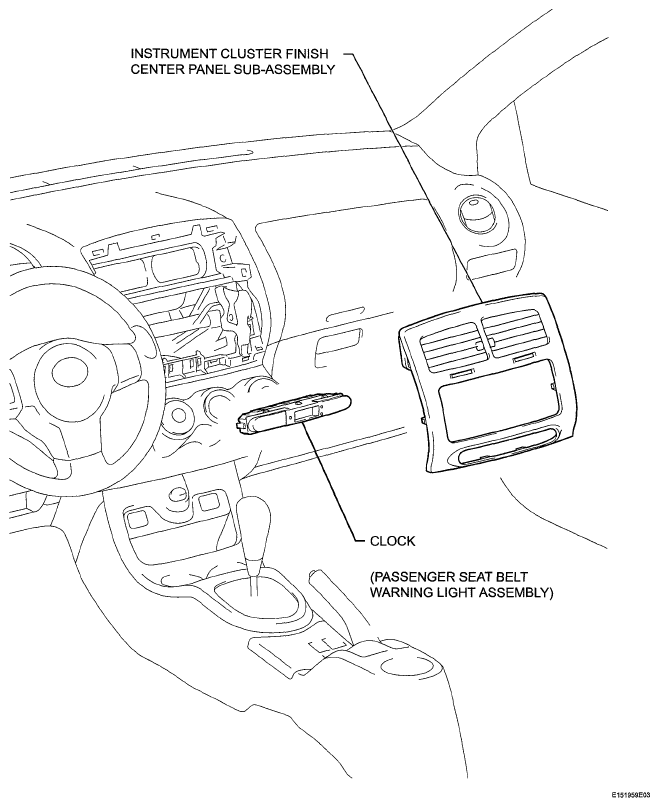 INSTRUMENT CLUSTER FINISH CENTER PANEL SUB-ASSEMBLY

CLOCK

(PASSENGER SEAT BELT WARNING LIGHT ASSEMBLY)

E151959E03