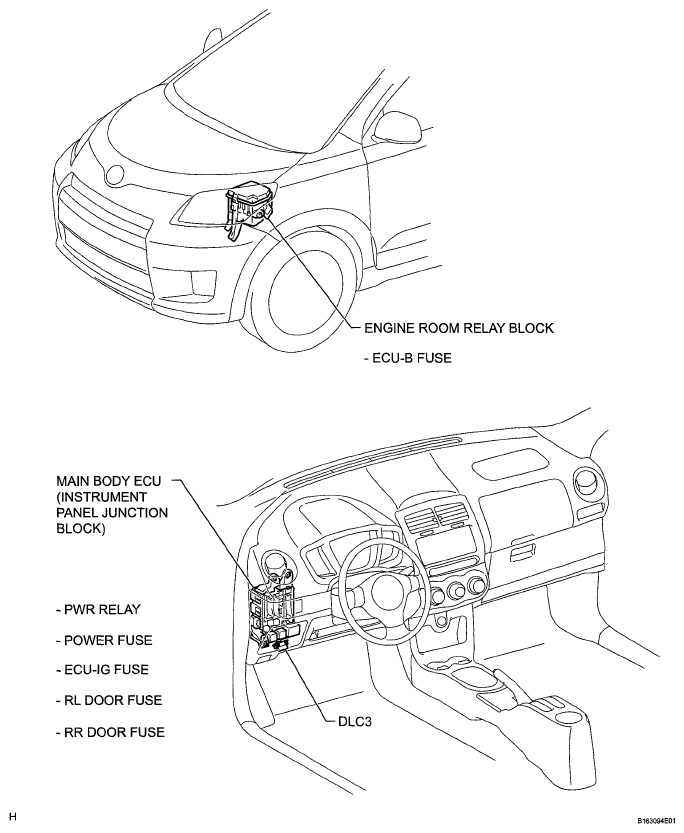 ENGINE ROOM RELAY BLOCK

- ECU-B FUSE

MAIN BODY ECU (INSTRUMENT PANEL JUNCTION BLOCK)

- PWR RELAY

- POWER FUSE

- ECU-IG FUSE

- RL DOOR FUSE

- RR DOOR FUSE

DLC3

H

B163094E01