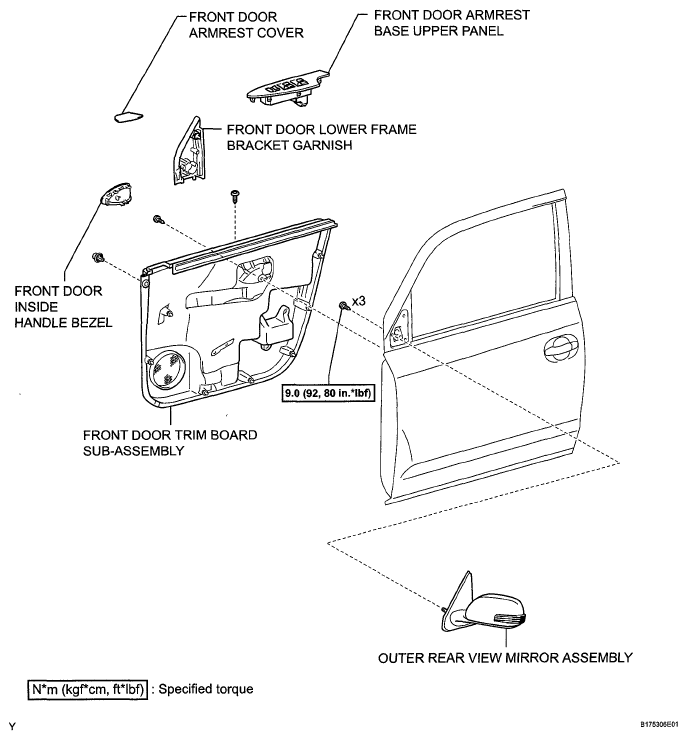 FRONT DOOR ARMREST COVER

FRONT DOOR ARMREST BASE UPPER PANEL

FRONT DOOR LOWER FRAME BRACKET GARNISH

FRONT DOOR INSIDE HANDLE BEZEL

x3

9.0 (92, 80 in.*lbf)

FRONT DOOR TRIM BOARD SUB-ASSEMBLY

OUTER REAR VIEW MIRROR ASSEMBLY

N*m (kgf*cm, ft*lbf) : Specified torque

Y

B175306E01