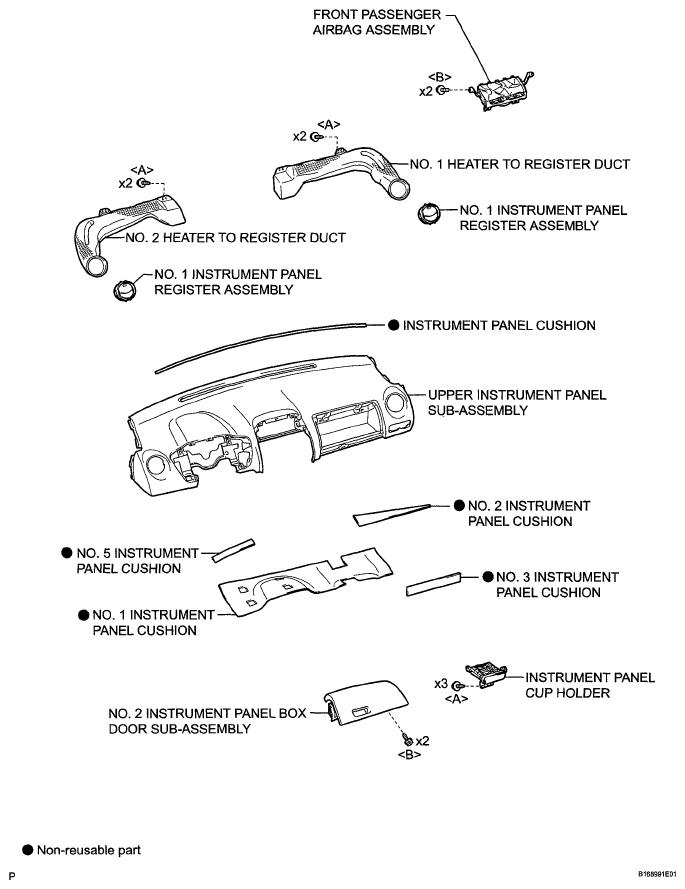 FRONT PASSENGER AIRBAG ASSEMBLY

<B>
x2

<A>
x2

NO. 1 HEATER TO REGISTER DUCT

<A>
x2

NO. 1 INSTRUMENT PANEL REGISTER ASSEMBLY

NO. 2 HEATER TO REGISTER DUCT

NO. 1 INSTRUMENT PANEL REGISTER ASSEMBLY

● INSTRUMENT PANEL CUSHION

UPPER INSTRUMENT PANEL SUB-ASSEMBLY

● NO. 2 INSTRUMENT PANEL CUSHION

● NO. 5 INSTRUMENT PANEL CUSHION

● NO. 3 INSTRUMENT PANEL CUSHION

● NO. 1 INSTRUMENT PANEL CUSHION

x3
<A>

INSTRUMENT PANEL CUP HOLDER

NO. 2 INSTRUMENT PANEL BOX DOOR SUB-ASSEMBLY

x2
<B>

● Non-reusable part

P

B168981E01