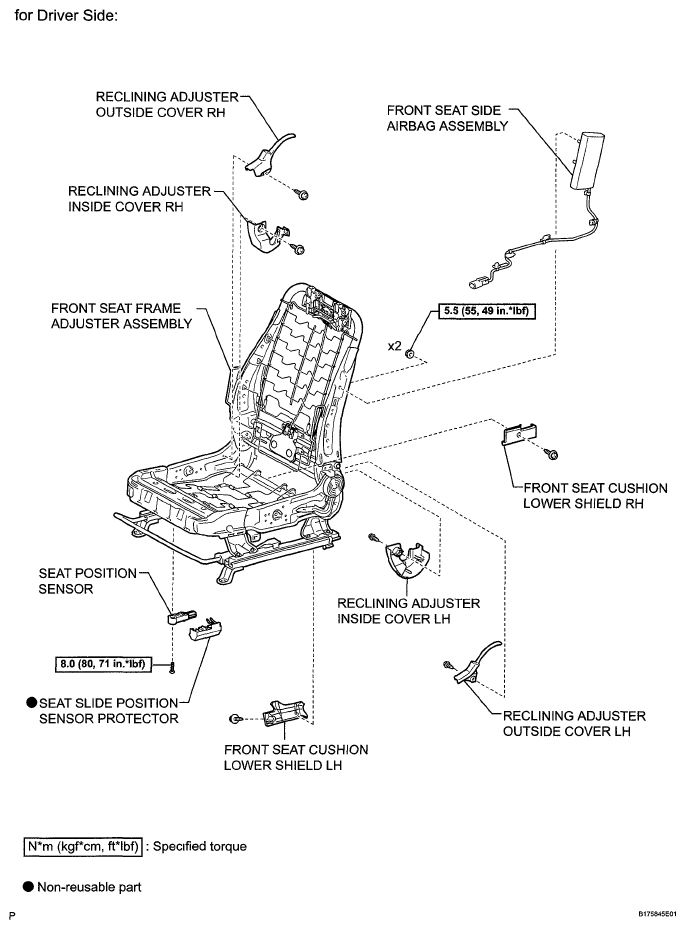 for Driver Side:

RECLINING ADJUSTER OUTSIDE COVER RH

FRONT SEAT SIDE AIRBAG ASSEMBLY

RECLINING ADJUSTER INSIDE COVER RH

FRONT SEAT FRAME ADJUSTER ASSEMBLY

5.5 (55, 49 in.*lbf)

x2

FRONT SEAT CUSHION LOWER SHIELD RH

SEAT POSITION SENSOR

RECLINING ADJUSTER INSIDE COVER LH

8.0 (80, 71 in.*lbf)

● SEAT SLIDE POSITION SENSOR PROTECTOR

RECLINING ADJUSTER OUTSIDE COVER LH

FRONT SEAT CUSHION LOWER SHIELD LH

N*m (kgf*cm, ft*lbf) : Specified torque

● Non-reusable part

P

B175845E01