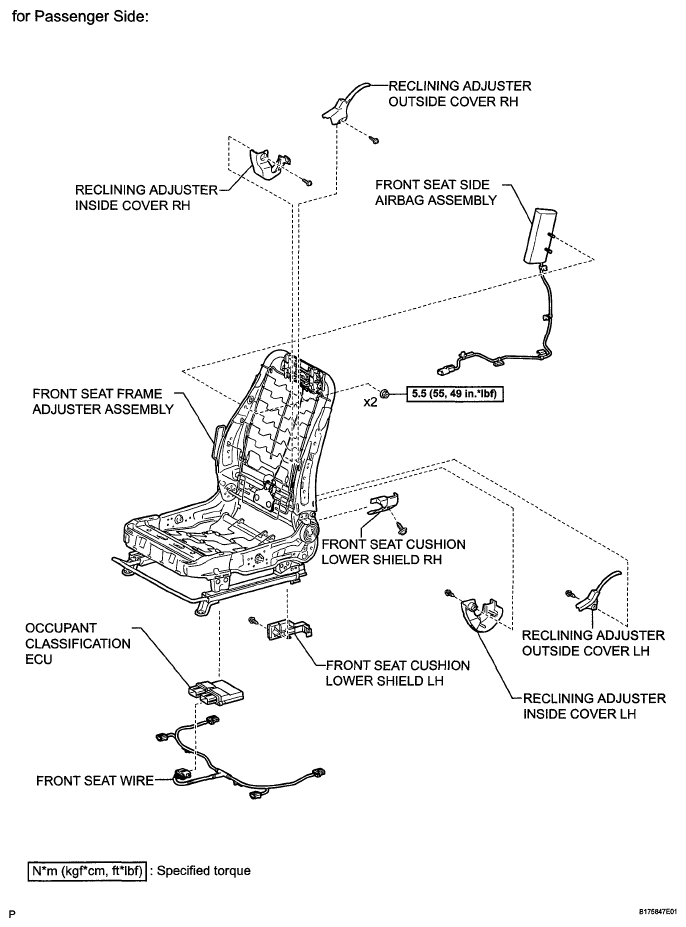 for Passenger Side:

RECLINING ADJUSTER OUTSIDE COVER RH

RECLINING ADJUSTER INSIDE COVER RH

FRONT SEAT SIDE AIRBAG ASSEMBLY

FRONT SEAT FRAME ADJUSTER ASSEMBLY

x2

5.5 (55, 49 in.*lbf)

FRONT SEAT CUSHION LOWER SHIELD RH

OCCUPANT CLASSIFICATION ECU

FRONT SEAT CUSHION LOWER SHIELD LH

RECLINING ADJUSTER OUTSIDE COVER LH

RECLINING ADJUSTER INSIDE COVER LH

FRONT SEAT WIRE

N*m (kgf*cm, ft*lbf) : Specified torque

P

B175847E01