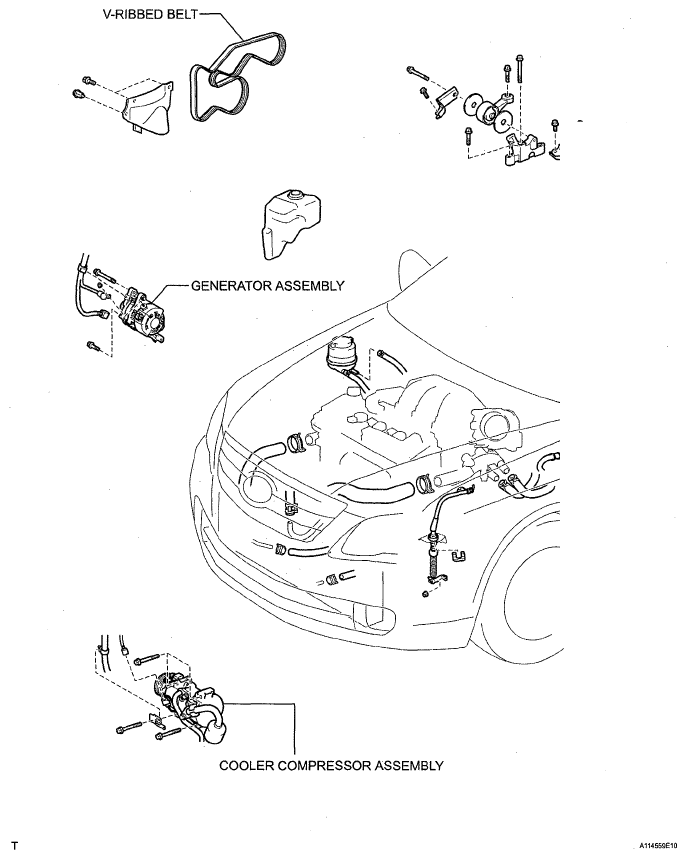 V-RIBBED BELT

GENERATOR ASSEMBLY

COOLER COMPRESSOR ASSEMBLY

T

A114559E10