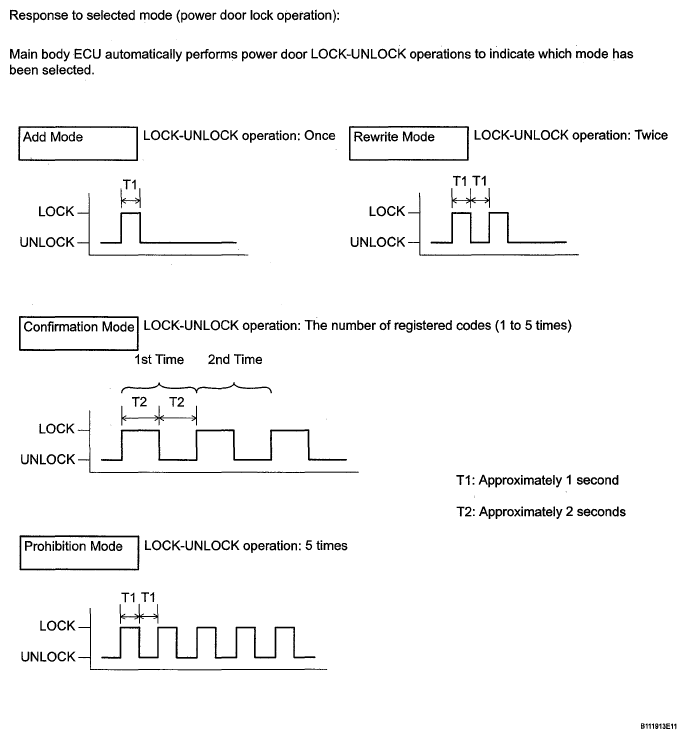 Response to selected mode (power door lock operation):

Main body ECU automatically performs power door LOCK-UNLOCK operations to indicate which mode has been selected.

Add Mode

LOCK-UNLOCK operation: Once

T1

LOCK

UNLOCK

Rewrite Mode

LOCK-UNLOCK operation: Twice

T1 T1

LOCK

UNLOCK

Confirmation Mode

LOCK-UNLOCK operation: The number of registered codes (1 to 5 times)

1st Time 2nd Time

T2 T2

LOCK

UNLOCK

T1: Approximately 1 second

T2: Approximately 2 seconds

Prohibition Mode

LOCK-UNLOCK operation: 5 times

T1 T1

LOCK

UNLOCK

B111913E11