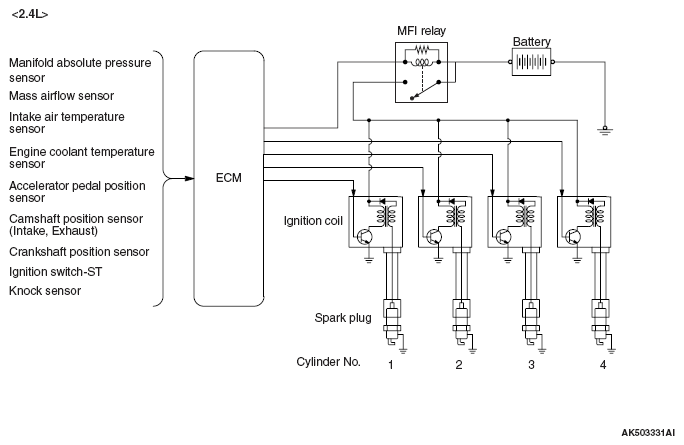 <2.4L>

Manifold absolute pressure sensor
Mass airflow sensor
Intake air temperature sensor
Engine coolant temperature sensor
Accelerator pedal position sensor
Camshaft position sensor (Intake, Exhaust)
Crankshaft position sensor
Ignition switch-ST
Knock sensor

ECM

MFI relay

Battery

Ignition coil

Spark plug

Cylinder No. 1 2 3 4

AK503331AI