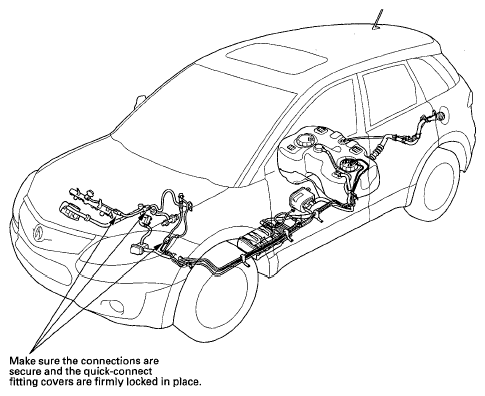 Make sure the connections are secure and the quick-connect fitting covers are firmly locked in place.