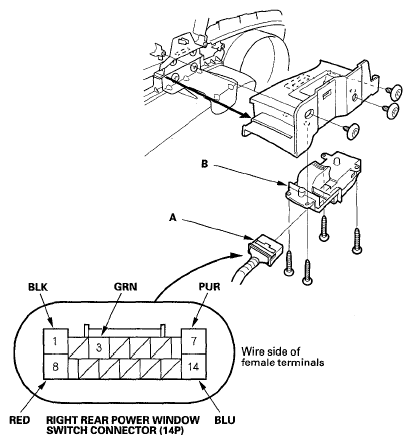 B

A

BLK

GRN

PUR

1

3

7

8

14

Wire side of female terminals

RED

RIGHT REAR POWER WINDOW SWITCH CONNECTOR (14P)

BLU