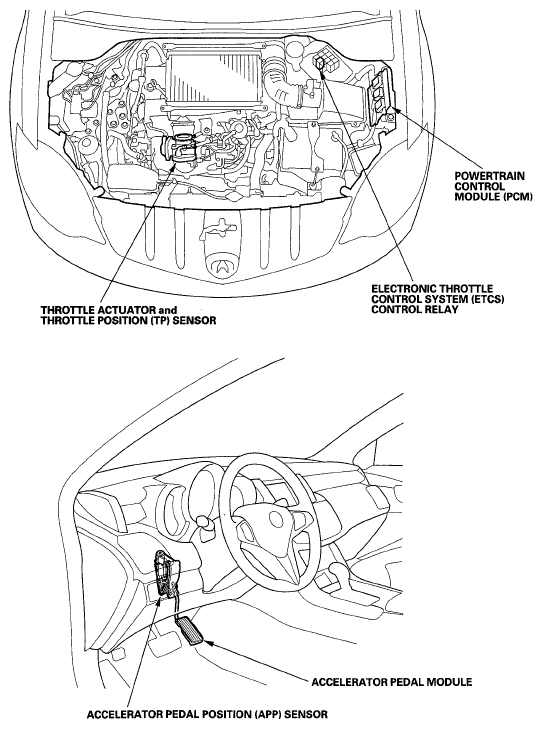 POWERTRAIN CONTROL MODULE (PCM)

ELECTRONIC THROTTLE CONTROL SYSTEM (ETCS) CONTROL RELAY

THROTTLE ACTUATOR and THROTTLE POSITION (TP) SENSOR

ACCELERATOR PEDAL MODULE

ACCELERATOR PEDAL POSITION (APP) SENSOR