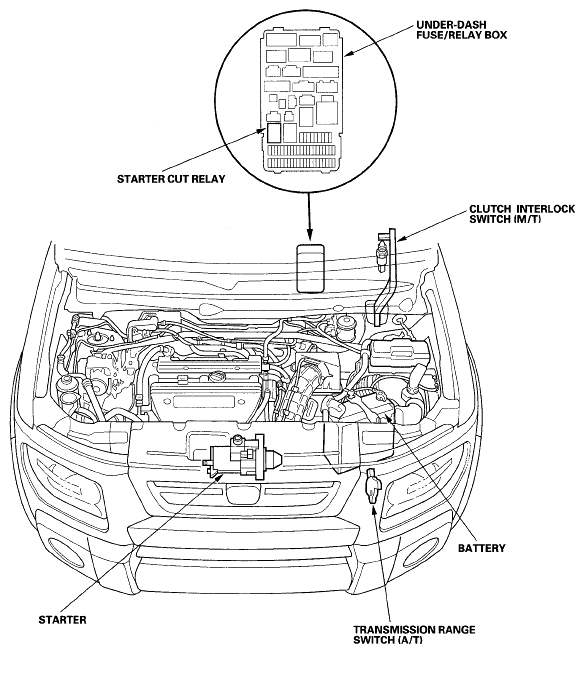 UNDER-DASH FUSE/RELAY BOX

STARTER CUT RELAY

CLUTCH INTERLOCK SWITCH (M/T)

BATTERY

STARTER

TRANSMISSION RANGE SWITCH (A/T)