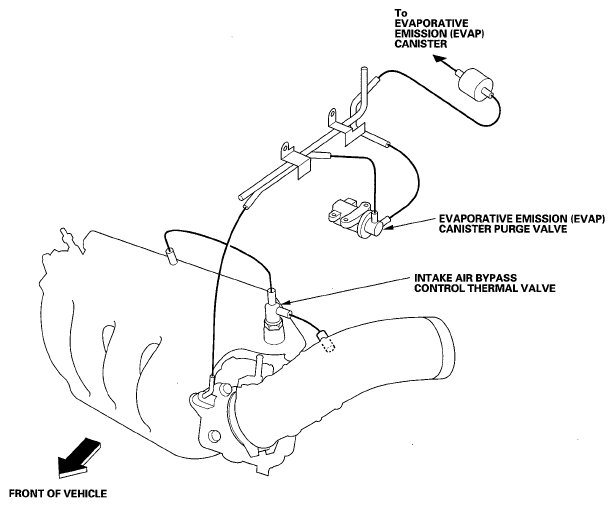 To
EVAPORATIVE EMISSION (EVAP) CANISTER

EVAPORATIVE EMISSION (EVAP) CANISTER PURGE VALVE

INTAKE AIR BYPASS CONTROL THERMAL VALVE

FRONT OF VEHICLE