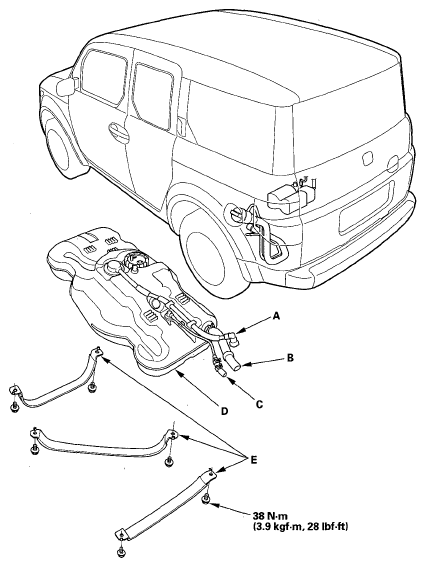 A
B
C
D
E
38 N·m
(3.9 kgf·m, 28 lbf·ft)