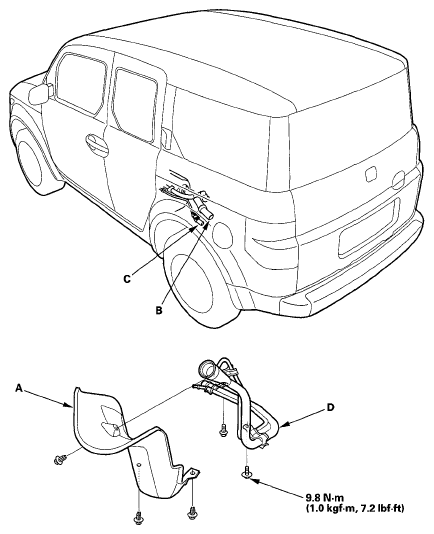 C

B

A

D

9.8 N·m
(1.0 kgf·m, 7.2 lbf·ft)