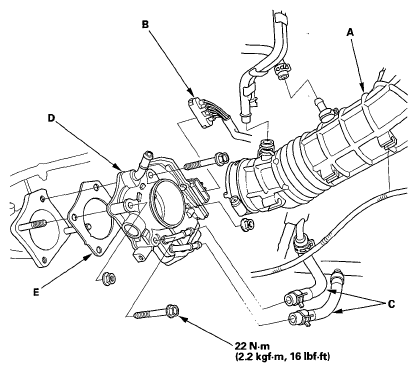 B

A

D

E

C

22 N·m
(2.2 kgf·m, 16 lbf·ft)