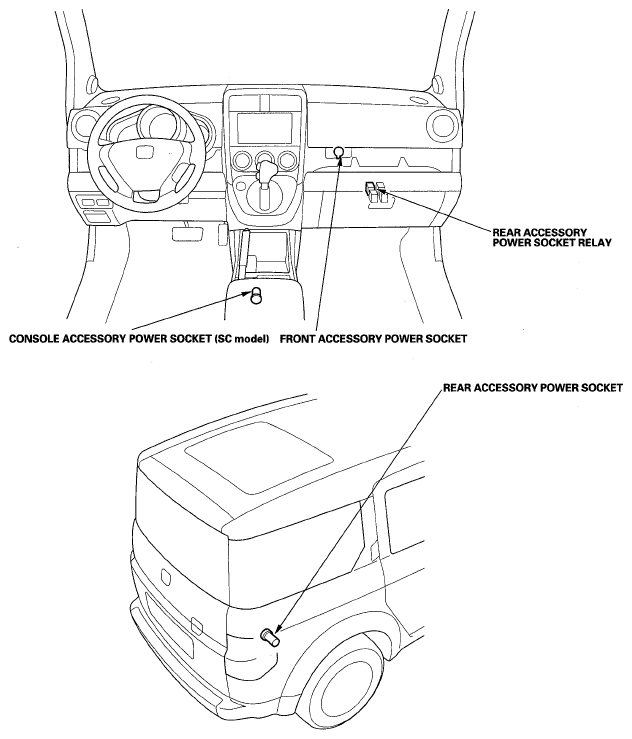 REAR ACCESSORY POWER SOCKET RELAY

CONSOLE ACCESSORY POWER SOCKET (SC model)

FRONT ACCESSORY POWER SOCKET

REAR ACCESSORY POWER SOCKET