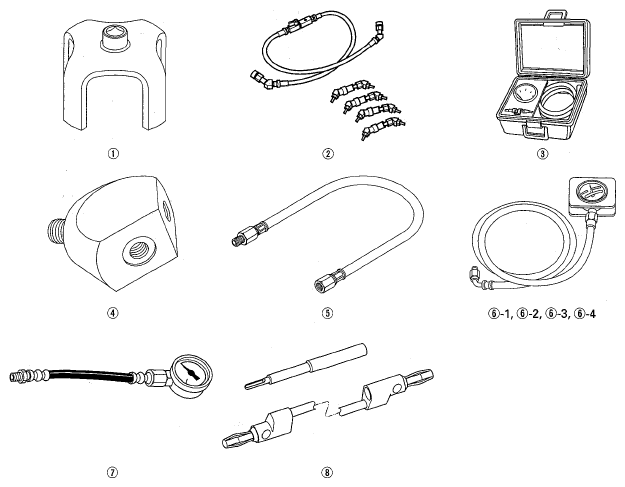 ①

②

③

④

⑤

⑥-1, ⑥-2, ⑥-3, ⑥-4

⑦

⑧