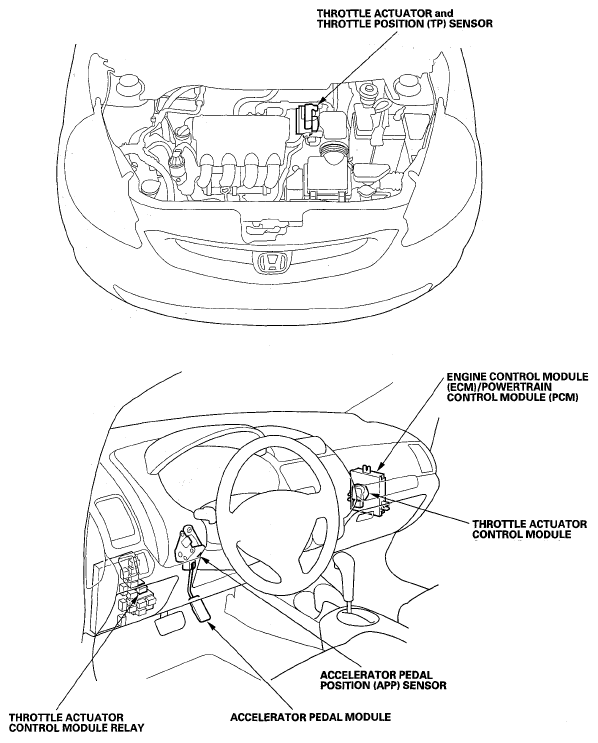 THROTTLE ACTUATOR and
THROTTLE POSITION (TP) SENSOR

ENGINE CONTROL MODULE (ECM)/POWERTRAIN CONTROL MODULE (PCM)

THROTTLE ACTUATOR CONTROL MODULE

ACCELERATOR PEDAL POSITION (APP) SENSOR

THROTTLE ACTUATOR CONTROL MODULE RELAY

ACCELERATOR PEDAL MODULE