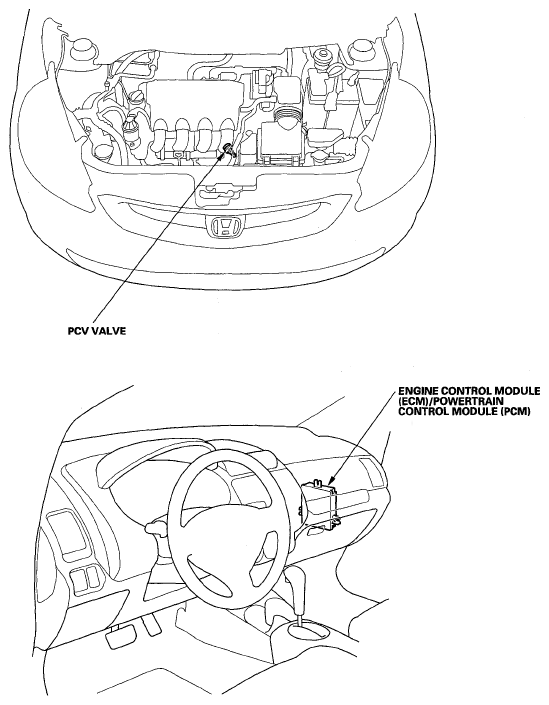 PCV VALVE

ENGINE CONTROL MODULE (ECM)/POWERTRAIN CONTROL MODULE (PCM)