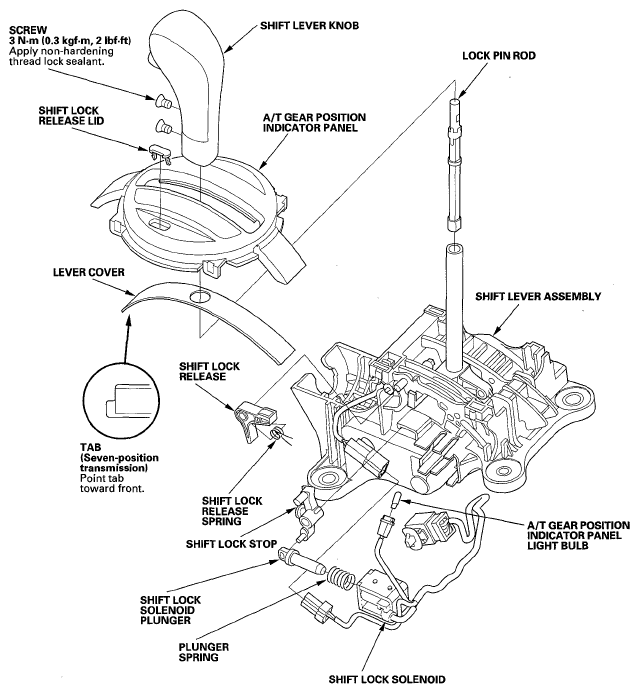 SCREW
3 N·m (0.3 kgf·m, 2 lbf·ft)
Apply non-hardening thread lock sealant.

SHIFT LEVER KNOB

LOCK PIN ROD

SHIFT LOCK RELEASE LID

A/T GEAR POSITION INDICATOR PANEL

LEVER COVER

SHIFT LEVER ASSEMBLY

SHIFT LOCK RELEASE

TAB
(Seven-position transmission)
Point tab toward front.

SHIFT LOCK RELEASE SPRING

SHIFT LOCK STOP

A/T GEAR POSITION INDICATOR PANEL LIGHT BULB

SHIFT LOCK SOLENOID PLUNGER

PLUNGER SPRING

SHIFT LOCK SOLENOID