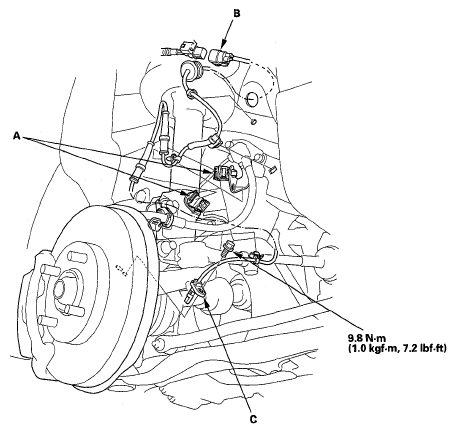 B

A

9.8 N·m
(1.0 kgf·m, 7.2 lbf·ft)

C