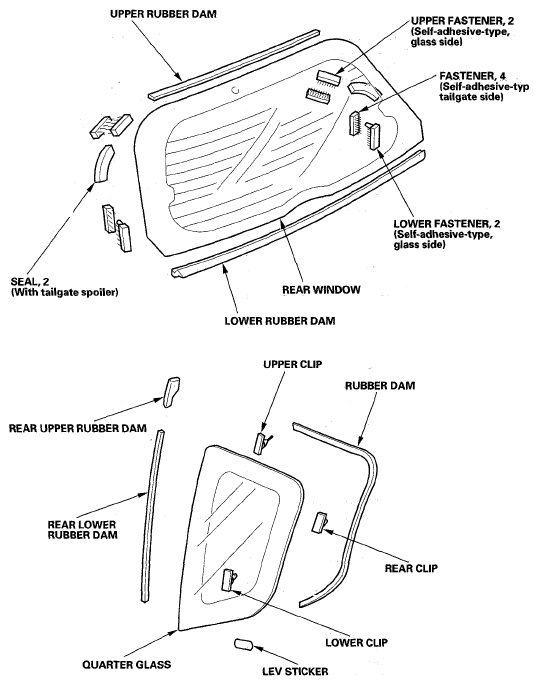 UPPER RUBBER DAM

UPPER FASTENER, 2
(Self-adhesive-type, glass side)

FASTENER, 4
(Self-adhesive-typ tailgate side)

LOWER FASTENER, 2
(Self-adhesive-type, glass side)

SEAL, 2
(With tailgate spoiler)

REAR WINDOW

LOWER RUBBER DAM

UPPER CLIP

RUBBER DAM

REAR UPPER RUBBER DAM

REAR LOWER RUBBER DAM

REAR CLIP

LOWER CLIP

QUARTER GLASS

LEV STICKER