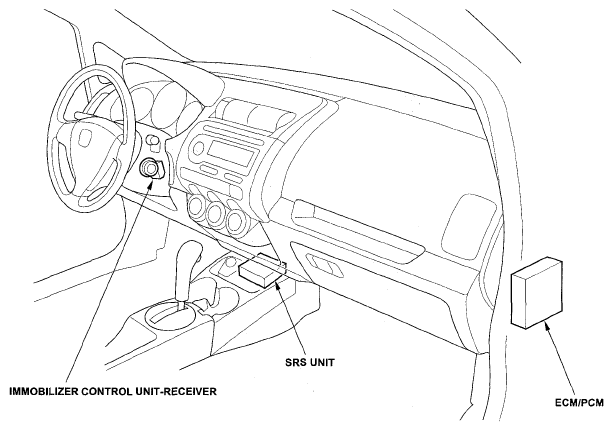 SRS UNIT

IMMOBILIZER CONTROL UNIT-RECEIVER

ECM/PCM