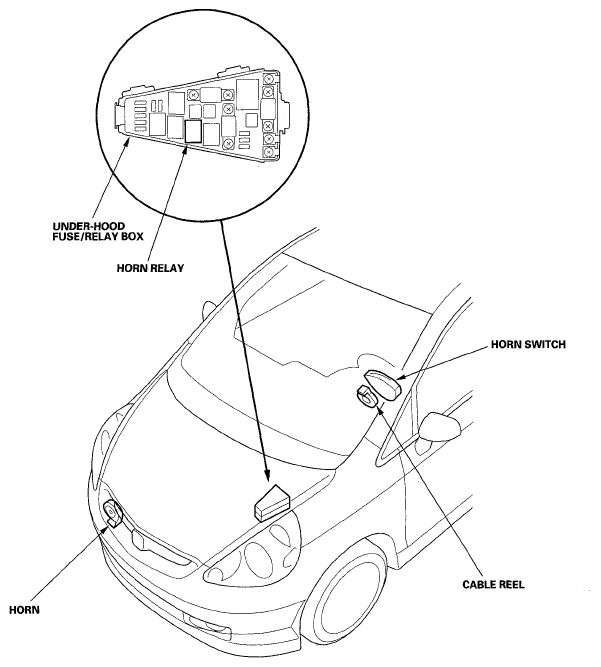 UNDER-HOOD FUSE/RELAY BOX

HORN RELAY

HORN SWITCH

CABLE REEL

HORN