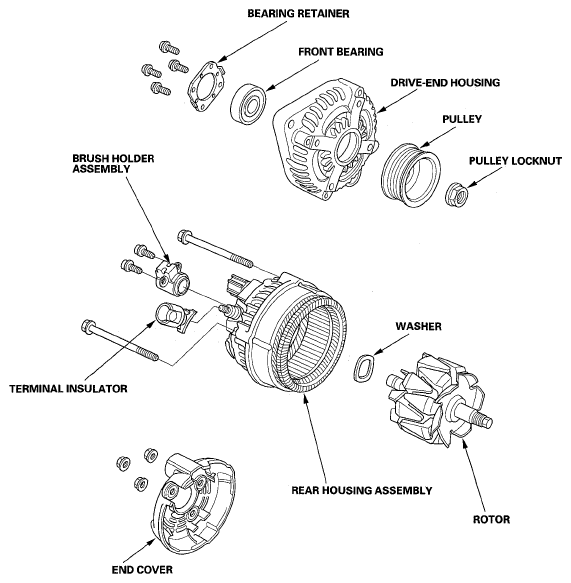 BEARING RETAINER

FRONT BEARING

DRIVE-END HOUSING

PULLEY

PULLEY LOCKNUT

BRUSH HOLDER ASSEMBLY

WASHER

TERMINAL INSULATOR

REAR HOUSING ASSEMBLY

ROTOR

END COVER