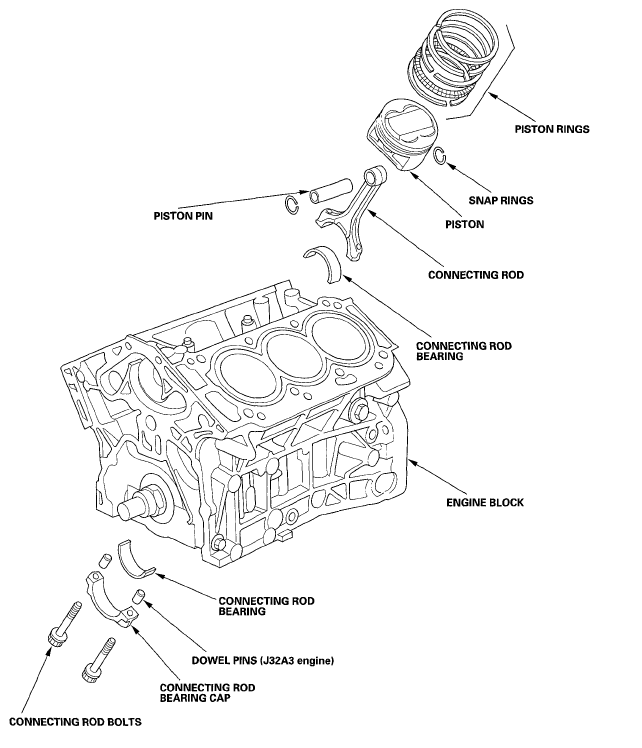 PISTON RINGS

SNAP RINGS

PISTON PIN

PISTON

CONNECTING ROD

CONNECTING ROD BEARING

ENGINE BLOCK

CONNECTING ROD BEARING

DOWEL PINS (J32A3 engine)

CONNECTING ROD BEARING CAP

CONNECTING ROD BOLTS