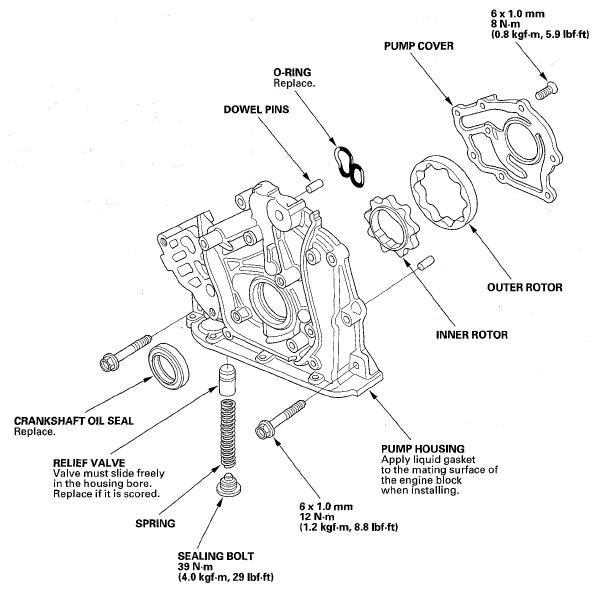 6 x 1.0 mm
8 N·m
(0.8 kgf·m, 5.9 lbf·ft)

PUMP COVER

O-RING
Replace.

DOWEL PINS

OUTER ROTOR

INNER ROTOR

CRANKSHAFT OIL SEAL
Replace.

RELIEF VALVE
Valve must slide freely in the housing bore. Replace if it is scored.

SPRING

SEALING BOLT
39 N·m
(4.0 kgf·m, 29 lbf·ft)

6 x 1.0 mm
12 N·m
(1.2 kgf·m, 8.8 lbf·ft)

PUMP HOUSING
Apply liquid gasket to the mating surface of the engine block when installing.