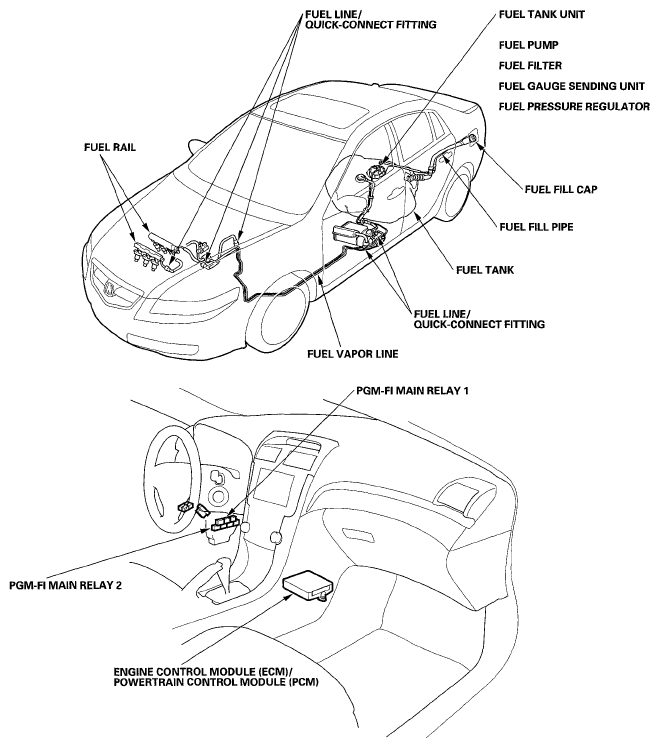 FUEL LINE/
QUICK-CONNECT FITTING

FUEL TANK UNIT

FUEL PUMP
FUEL FILTER
FUEL GAUGE SENDING UNIT
FUEL PRESSURE REGULATOR

FUEL RAIL

FUEL FILL CAP

FUEL FILL PIPE

FUEL TANK

FUEL LINE/
QUICK-CONNECT FITTING

FUEL VAPOR LINE

PGM-FI MAIN RELAY 1

PGM-FI MAIN RELAY 2

ENGINE CONTROL MODULE (ECM)/
POWERTRAIN CONTROL MODULE (PCM)