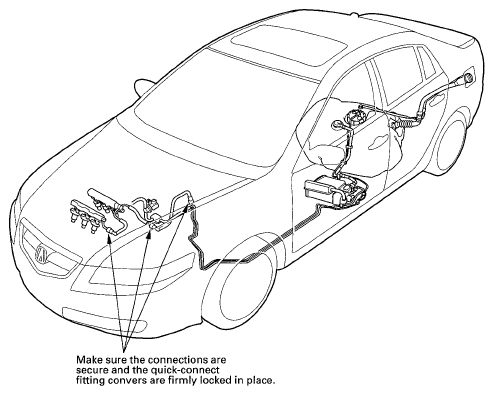 Make sure the connections are secure and the quick-connect fitting convers are firmly locked in place.