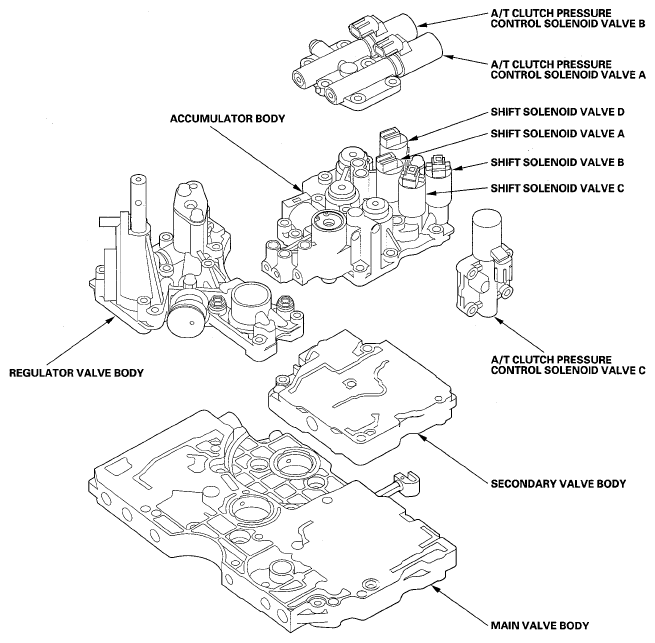 A/T CLUTCH PRESSURE CONTROL SOLENOID VALVE B

A/T CLUTCH PRESSURE CONTROL SOLENOID VALVE A

ACCUMULATOR BODY

SHIFT SOLENOID VALVE D

SHIFT SOLENOID VALVE A

SHIFT SOLENOID VALVE B

SHIFT SOLENOID VALVE C

REGULATOR VALVE BODY

A/T CLUTCH PRESSURE CONTROL SOLENOID VALVE C

SECONDARY VALVE BODY

MAIN VALVE BODY