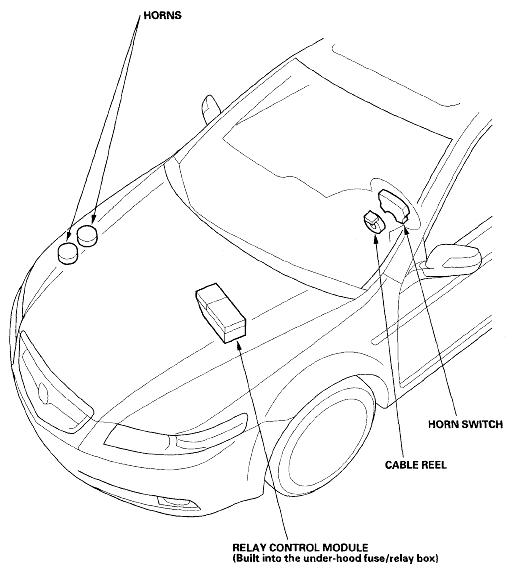 HORNS

HORN SWITCH

CABLE REEL

RELAY CONTROL MODULE
(Built into the under-hood fuse/relay box)