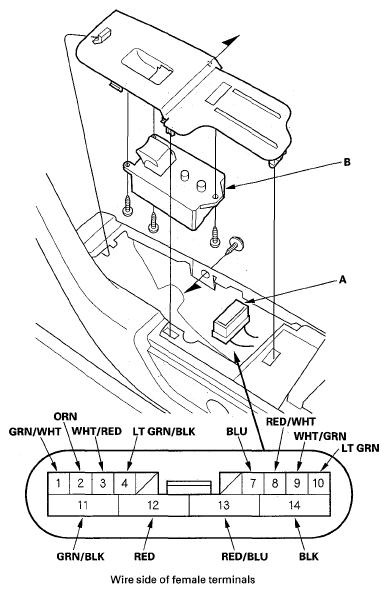 B

A

ORN
GRN/WHT
WHT/RED
LT GRN/BLK
BLU
RED/WHT
WHT/GRN
LT GRN

1 2 3 4 7 8 9 10
11 12 13 14

GRN/BLK
RED
RED/BLU
BLK

Wire side of female terminals