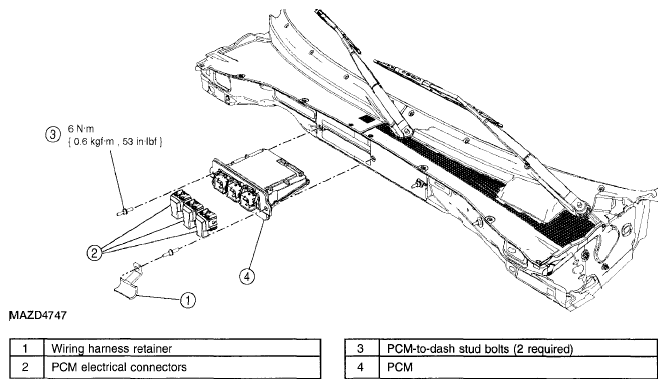 3 6 N·m
{ 0.6 kgf·m , 53 in·lbf }

2

4

1

MAZD4747

| 1 | Wiring harness retainer |
|---|---|
| 2 | PCM electrical connectors |

| 3 | PCM-to-dash stud bolts (2 required) |
|---|---|
| 4 | PCM |