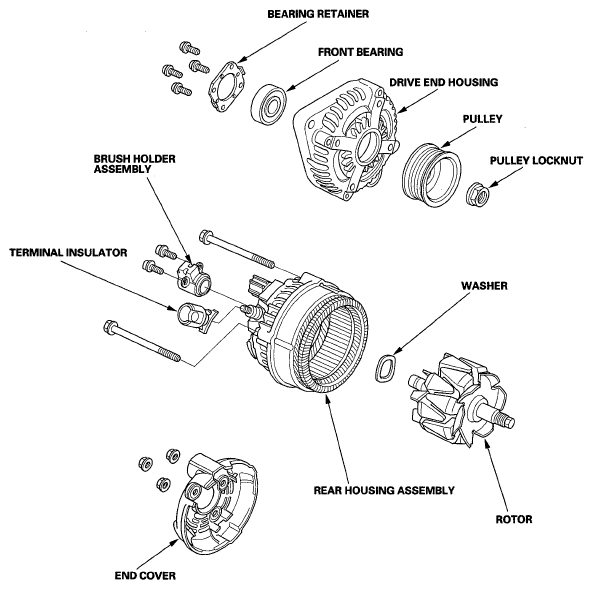 BEARING RETAINER

FRONT BEARING

DRIVE END HOUSING

PULLEY

PULLEY LOCKNUT

BRUSH HOLDER ASSEMBLY

TERMINAL INSULATOR

WASHER

REAR HOUSING ASSEMBLY

ROTOR

END COVER