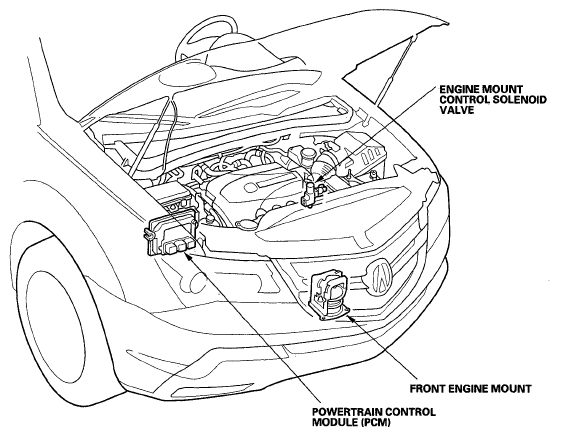 ENGINE MOUNT CONTROL SOLENOID VALVE

FRONT ENGINE MOUNT

POWERTRAIN CONTROL MODULE (PCM)