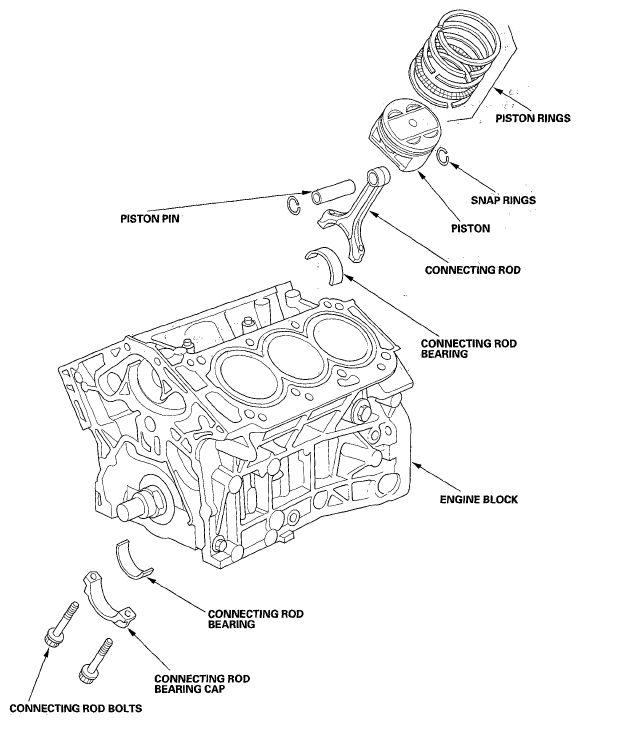 PISTON RINGS

SNAP RINGS

PISTON PIN

PISTON

CONNECTING ROD

CONNECTING ROD BEARING

ENGINE BLOCK

CONNECTING ROD BEARING

CONNECTING ROD BEARING CAP

CONNECTING ROD BOLTS