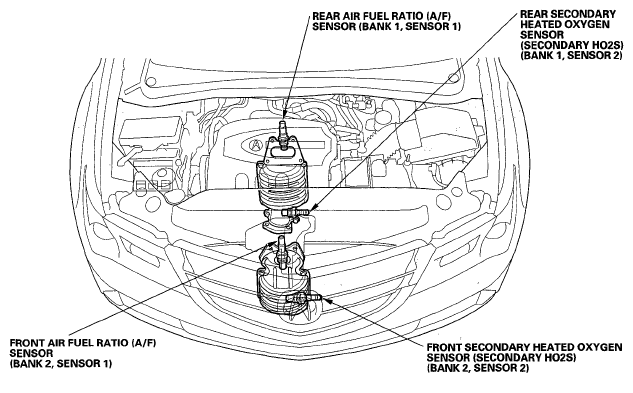 REAR AIR FUEL RATIO (A/F) SENSOR (BANK 1, SENSOR 1)

REAR SECONDARY HEATED OXYGEN SENSOR (SECONDARY HO2S) (BANK 1, SENSOR 2)

FRONT AIR FUEL RATIO (A/F) SENSOR (BANK 2, SENSOR 1)

FRONT SECONDARY HEATED OXYGEN SENSOR (SECONDARY HO2S) (BANK 2, SENSOR 2)