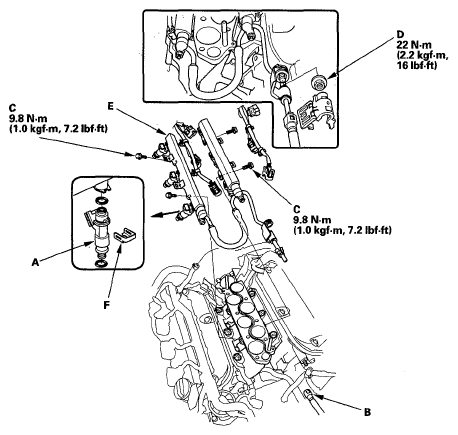 D
22 N·m
(2.2 kgf·m,
16 lbf·ft)

C
9.8 N·m
(1.0 kgf·m, 7.2 lbf·ft)

E

C
9.8 N·m
(1.0 kgf·m, 7.2 lbf·ft)

A

F

B